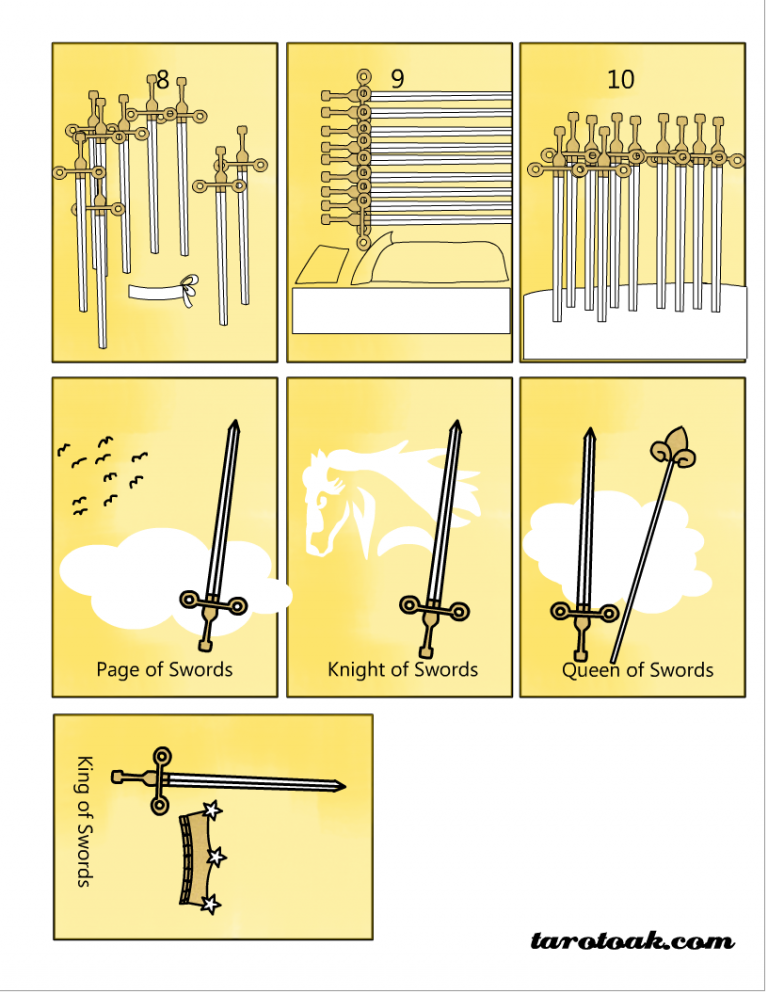 8

9

10

Page of Swords

Knight of Swords

Queen of Swords

King of Swords

tarotoak.com