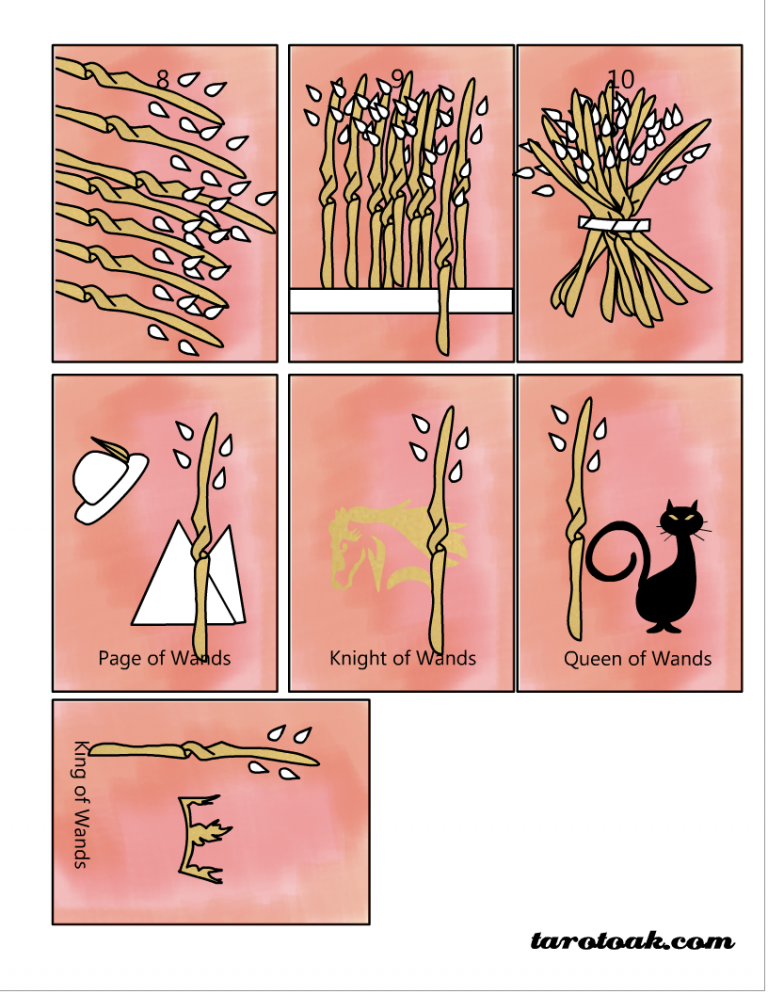 8

9

10

Page of Wands

Knight of Wands

Queen of Wands

King of Wands

tarotoak.com